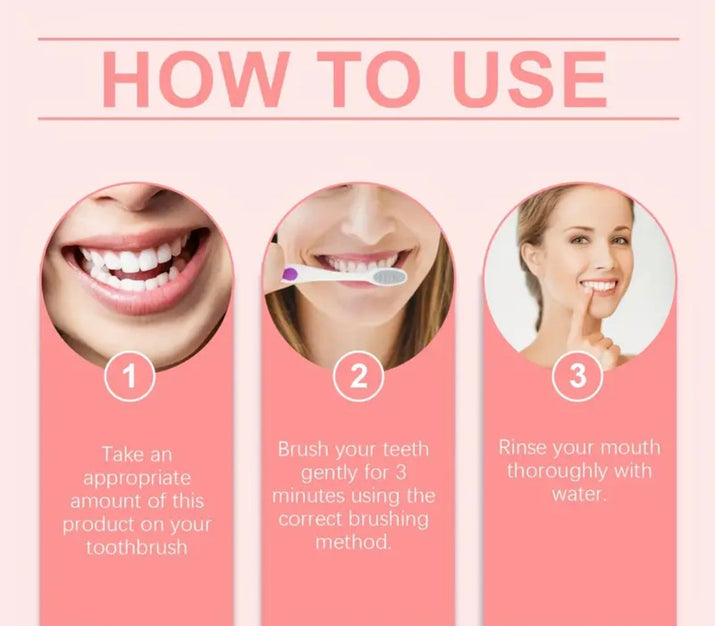 HOW TO USE

1

Take an appropriate amount of this product on your toothbrush

2

Brush your teeth gently for 3 minutes using the correct brushing method.

3

Rinse your mouth thoroughly with water.