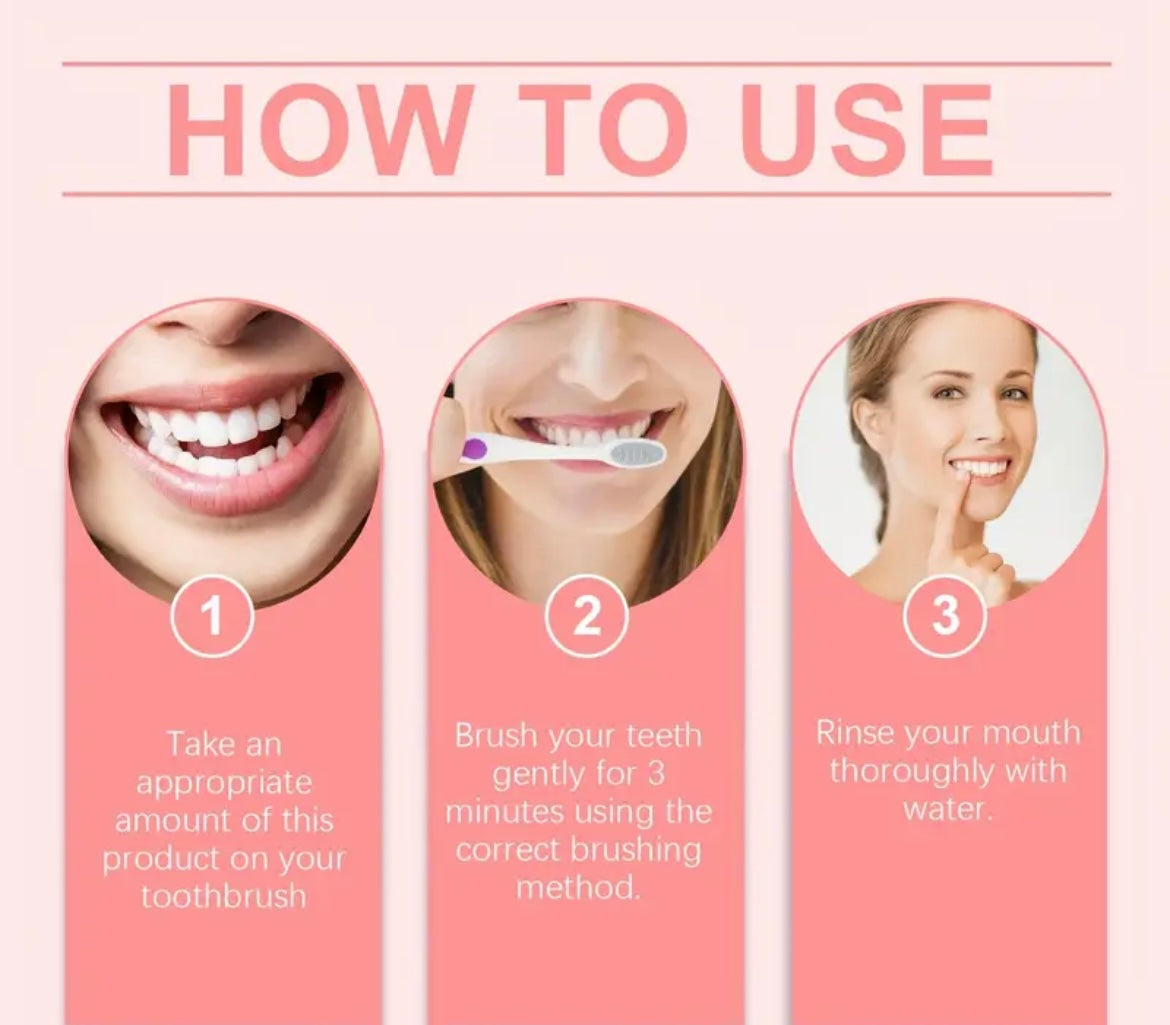 HOW TO USE

1

Take an appropriate amount of this product on your toothbrush

2

Brush your teeth gently for 3 minutes using the correct brushing method.

3

Rinse your mouth thoroughly with water.